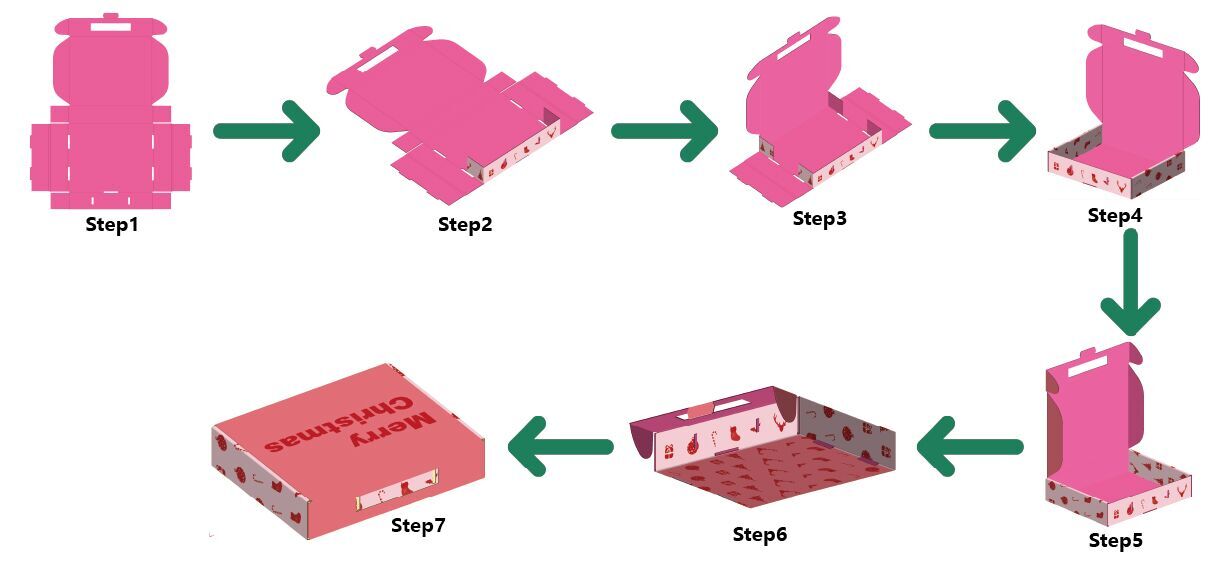 Step1

Step2

Step3

Step4

Step5

Step6

Merry Christmas

Step7